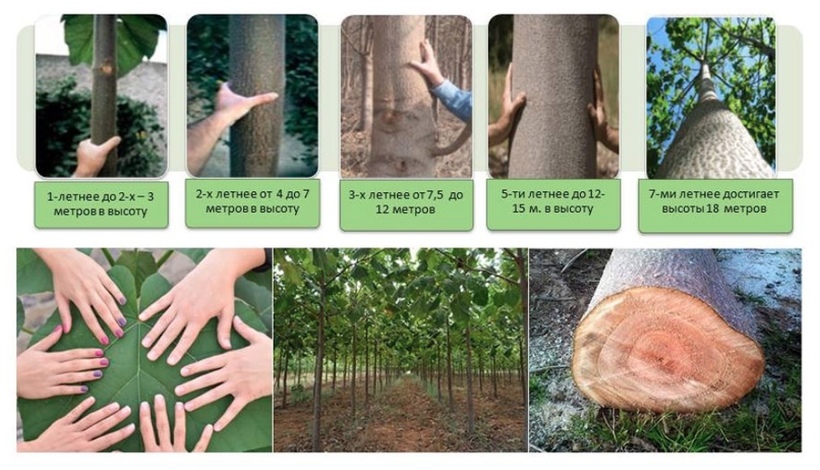 1-летнее до 2-х – 3 метров в высоту

2-х летнее от 4 до 7 метров в высоту

3-х летнее от 7,5 до 12 метров

5-ти летнее до 12-15 м. в высоту

7-ми летнее достигает высоты 18 метров