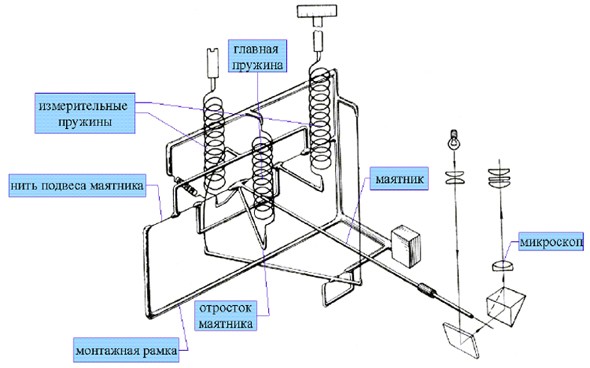 главная пружина

измерительные пружины

нить подвеса маятника

маятник

микроскоп

отросток маятника

монтажная рамка