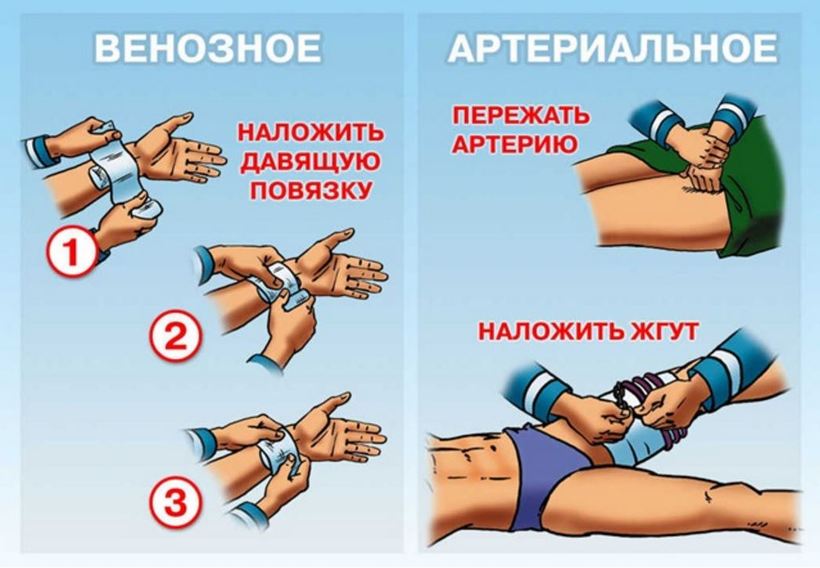 ВЕНОЗНОЕ

НАЛОЖИТЬ ДАВЯЩУЮ ПОВЯЗКУ

1

2

3

АРТЕРИАЛЬНОЕ

ПЕРЕЖАТЬ АРТЕРИЮ

НАЛОЖИТЬ ЖГУТ